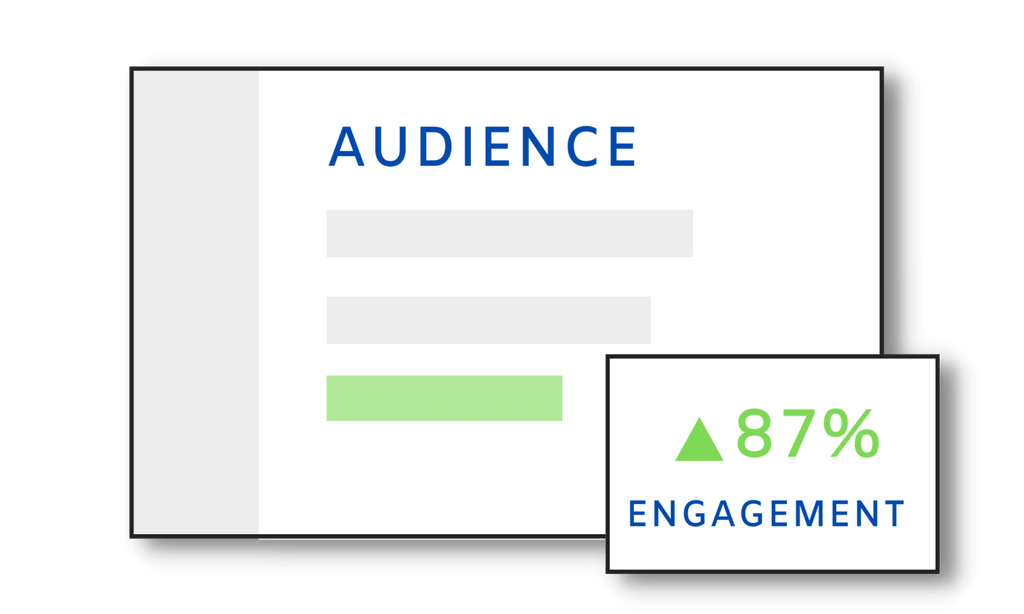 AUDIENCE

▲87%

ENGAGEMENT